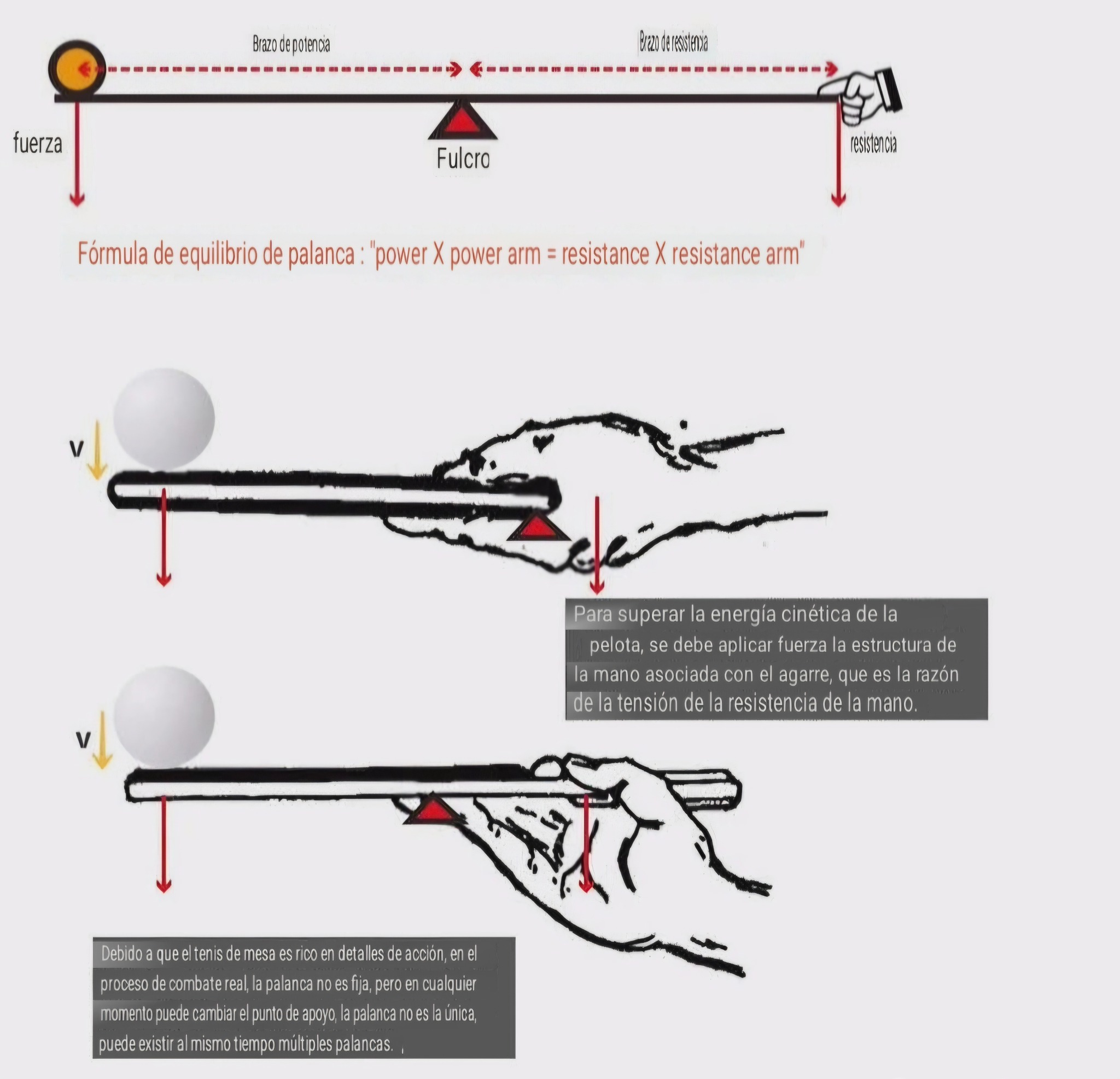 Brazo de potencia

Brazo de resistencia

fuerza

Fulcro

resistencia

Fórmula de equilibrio de palanca : "power X power arm = resistance X resistance arm"

v

Para superar la energía cinética de la pelota, se debe aplicar fuerza la estructura de la mano asociada con el agarre, que es la razón de la tensión de la resistencia de la mano.

v

Debido a que el tenis de mesa es rico en detalles de acción, en el proceso de combate real, la palanca no es fija, pero en cualquier momento puede cambiar el punto de apoyo, la palanca no es la única, puede existir al mismo tiempo múltiples palancas.