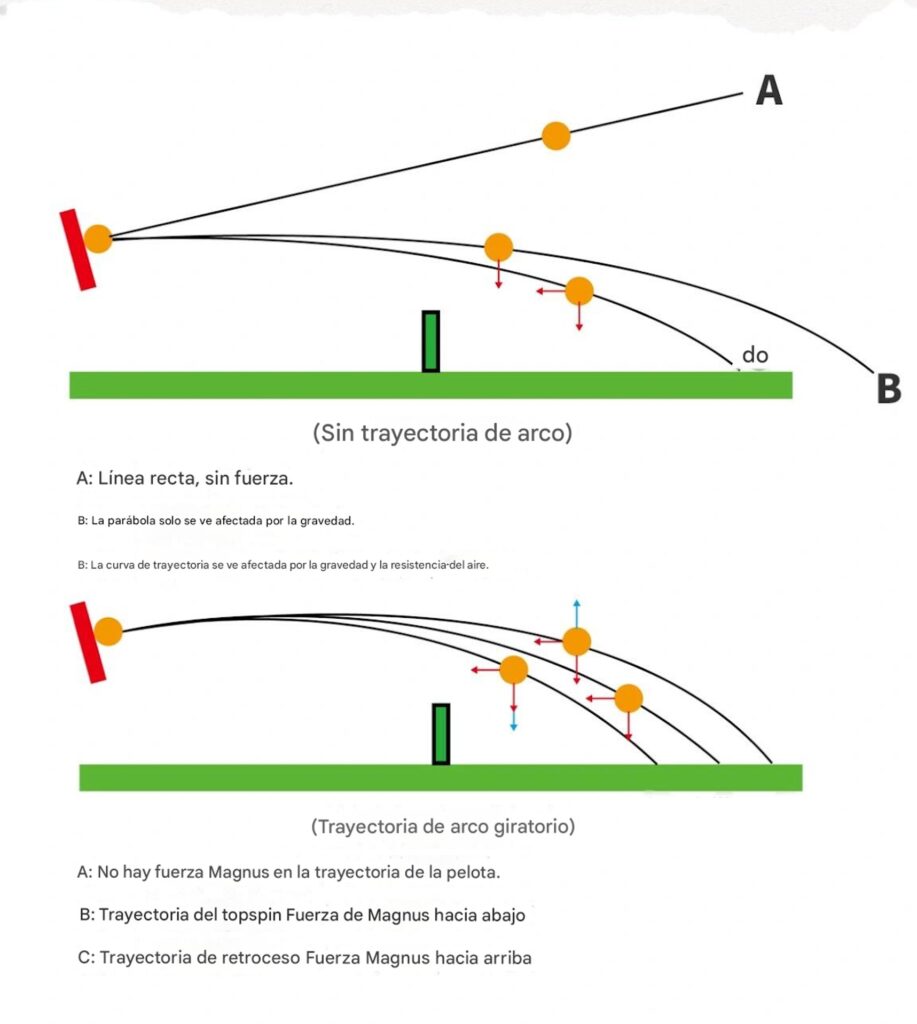 A

do

B

(Sin trayectoria de arco)

A: Línea recta, sin fuerza.

B: La parábola solo se ve afectada por la gravedad.

B: La curva de trayectoria se ve afectada por la gravedad y la resistencia del aire.

(Trayectoria de arco giratorio)

A: No hay fuerza Magnus en la trayectoria de la pelota.

B: Trayectoria del topspin Fuerza de Magnus hacia abajo

C: Trayectoria de retroceso Fuerza Magnus hacia arriba